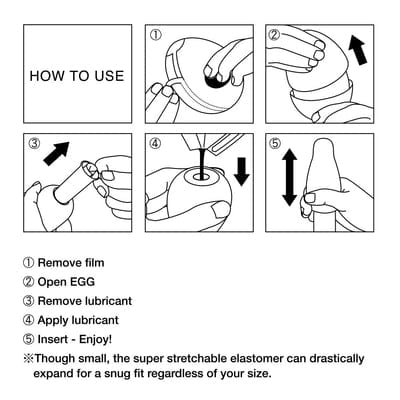 HOW TO USE

①

②

③

④

⑤

① Remove film

② Open EGG

③ Remove lubricant

④ Apply lubricant

⑤ Insert - Enjoy!

※Though small, the super stretchable elastomer can drastically expand for a snug fit regardless of your size.