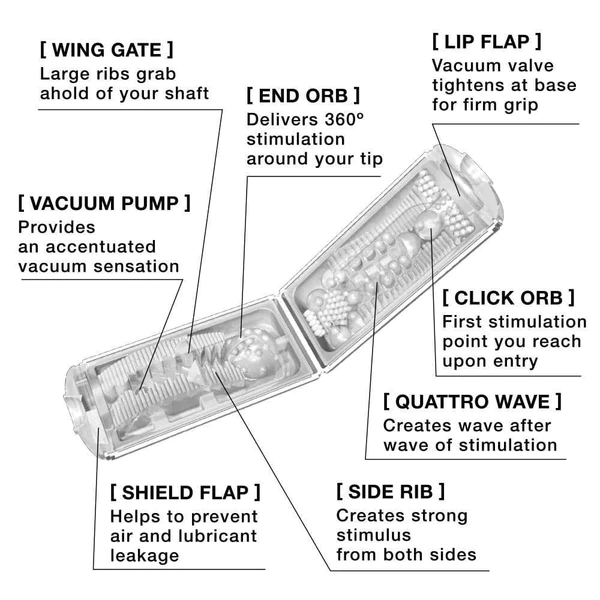 [ WING GATE ]
Large ribs grab ahold of your shaft

[ END ORB ]
Delivers 360º stimulation around your tip

[ LIP FLAP ]
Vacuum valve tightens at base for firm grip

[ VACUUM PUMP ]
Provides an accentuated vacuum sensation

[ CLICK ORB ]
First stimulation point you reach upon entry

[ QUATTRO WAVE ]
Creates wave after wave of stimulation

[ SHIELD FLAP ]
Helps to prevent air and lubricant leakage

[ SIDE RIB ]
Creates strong stimulus from both sides